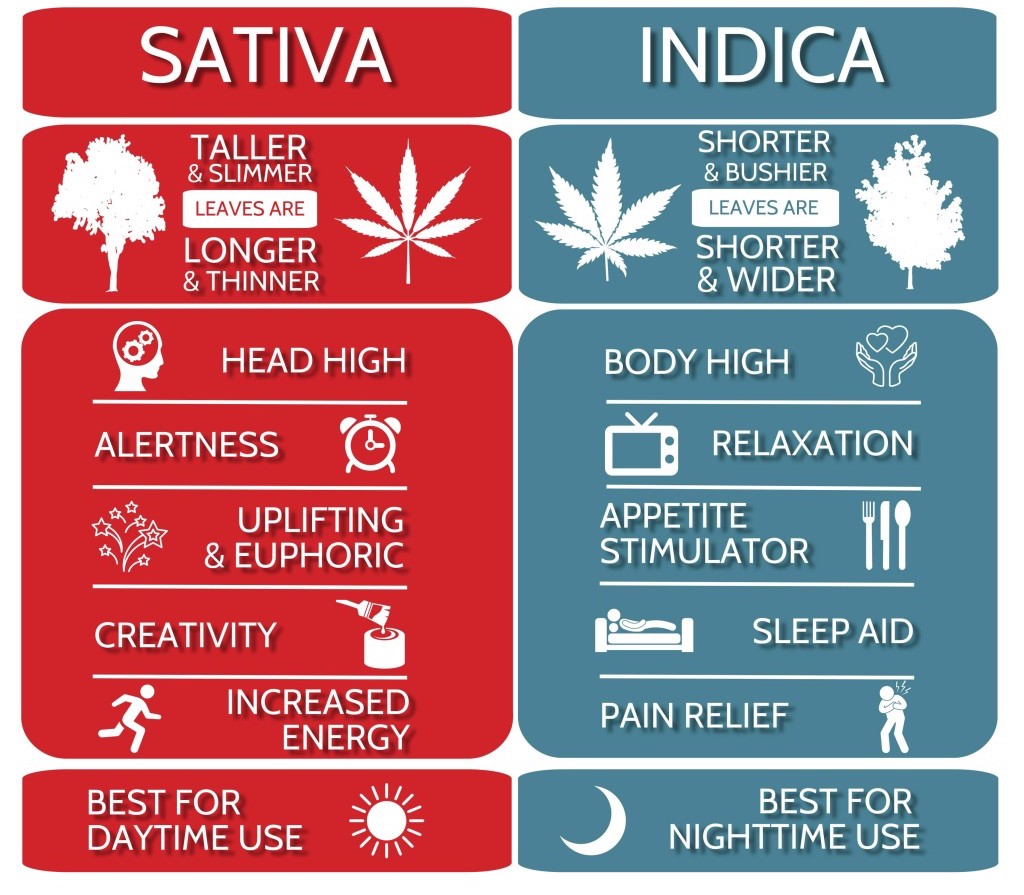 SATIVA

TALLER & SLIMMER
LEAVES ARE
LONGER & THINNER

HEAD HIGH

ALERTNESS

UPLIFTING & EUPHORIC

CREATIVITY

INCREASED ENERGY

BEST FOR DAYTIME USE

INDICA

SHORTER & BUSHIER
LEAVES ARE
SHORTER & WIDER

BODY HIGH

RELAXATION

APPETITE STIMULATOR

SLEEP AID

PAIN RELIEF

BEST FOR NIGHTTIME USE